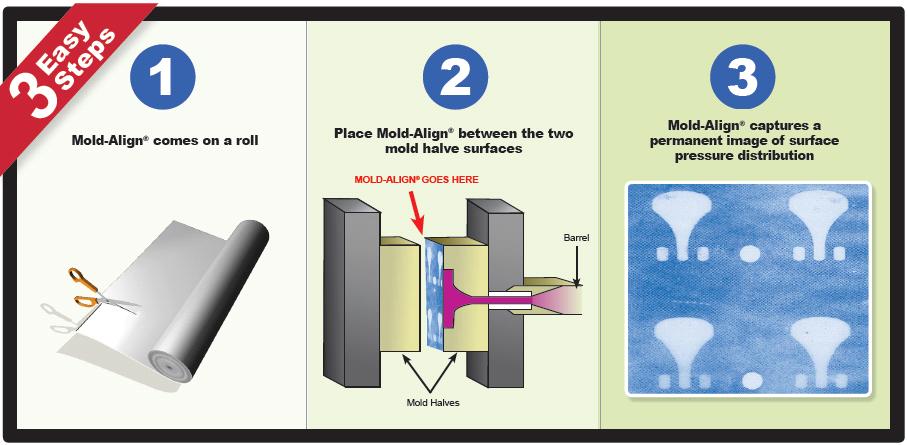 3 Easy Steps

1

Mold-Align® comes on a roll

2

Place Mold-Align® between the two mold halve surfaces

MOLD-ALIGN® GOES HERE

Barrel

Mold Halves

3

Mold-Align® captures a permanent image of surface pressure distribution